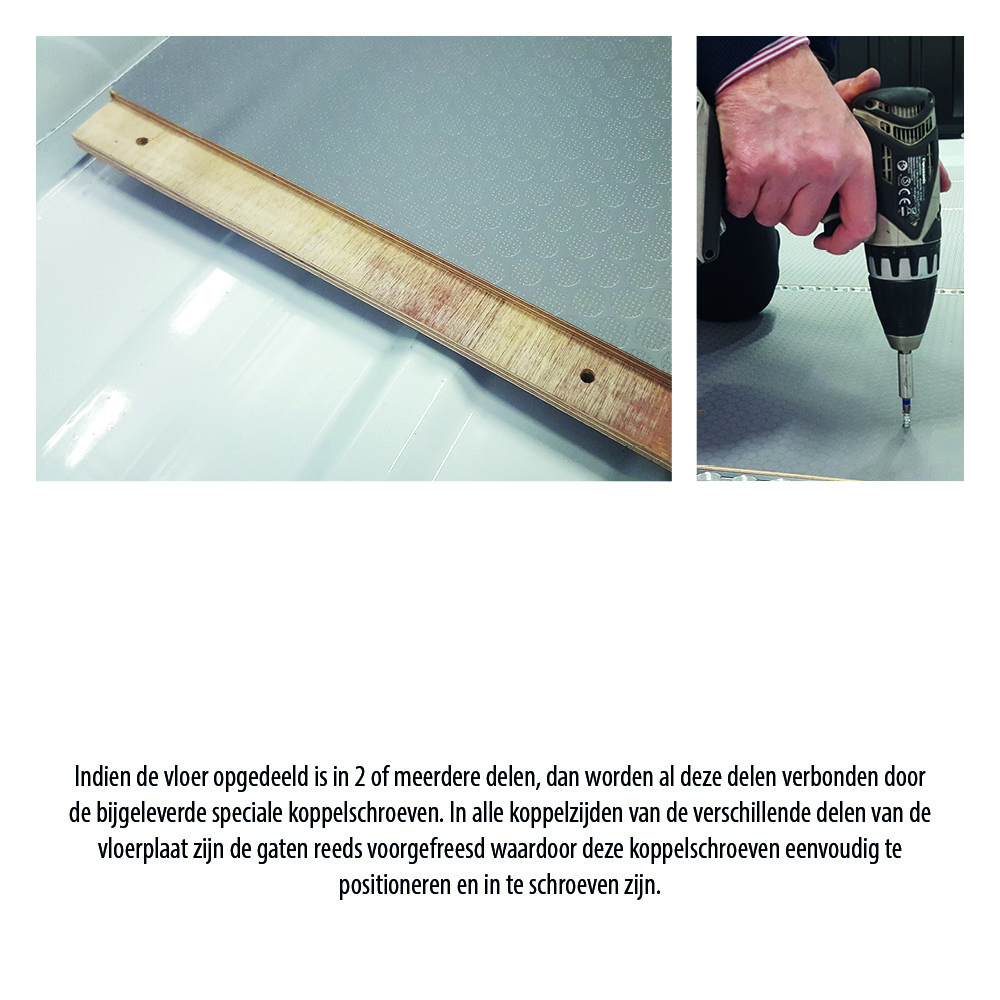 Indien de vloer opgedeeld is in 2 of meerdere delen, dan worden al deze delen verbonden door de bijgeleverde speciale koppelschroeven. In alle koppelzijden van de verschillende delen van de vloerplaat zijn de gaten reeds voorgefreesd waardoor deze koppelschroeven eenvoudig te positioneren en in te schroeven zijn.